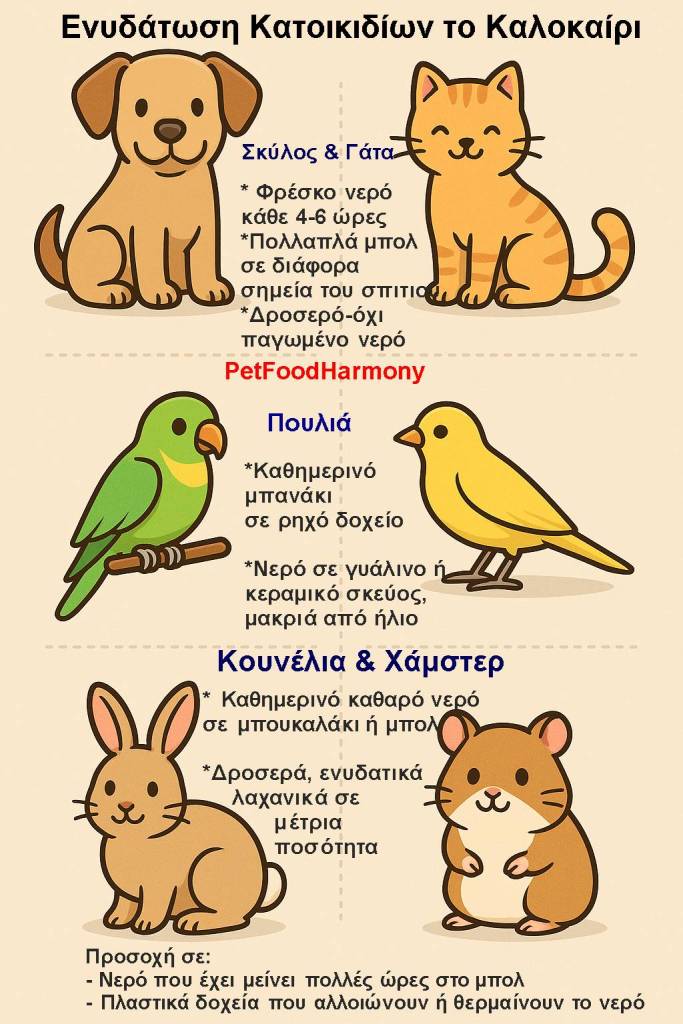 Ενυδάτωση Κατοικιδίων το Καλοκαίρι

Σκύλος & Γάτα

* Φρέσκο νερό κάθε 4-6 ώρες
*Πολλαπλά μπολ σε διάφορα σημεία του σπιτιο
*Δροσερό-όχι παγωμένο νερό

PetFoodHarmony

Πουλιά

*Καθημερινό μπανάκι σε ρηχό δοχείο

*Νερό σε γυάλινο ή κεραμικό σκεύος, μακριά από ήλιο

Κουνέλια & Χάμστερ

* Καθημερινό καθαρό νερό σε μπουκαλάκι ή μπολ

*Δροσερά, ενυδατικά λαχανικά σε μέτρια ποσότητα

Προσοχή σε:
- Νερό που έχει μείνει πολλές ώρες στο μπολ
- Πλαστικά δοχεία που αλλοιώνουν ή θερμαίνουν το νερό