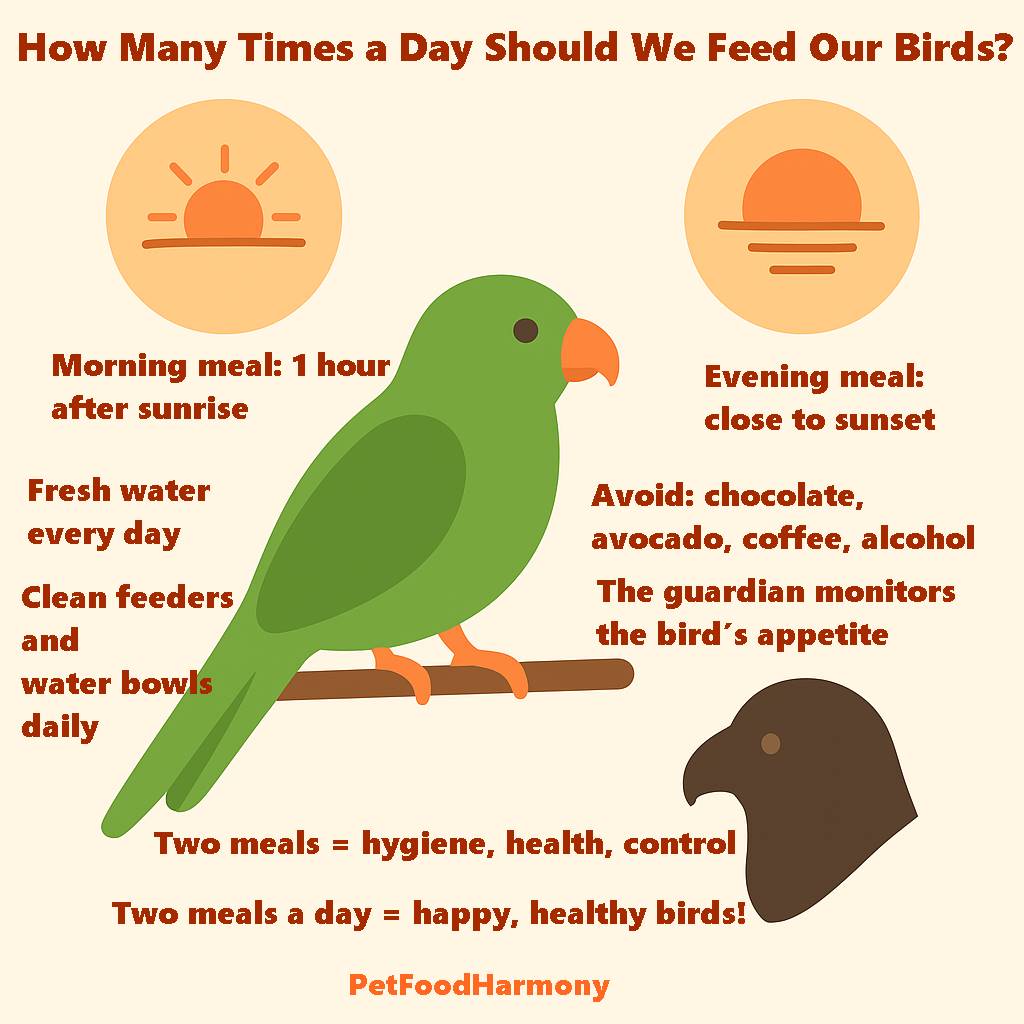 How Many Times a Day Should We Feed Our Birds?

Morning meal: 1 hour after sunrise

Evening meal: close to sunset

Fresh water every day

Avoid: chocolate, avocado, coffee, alcohol

Clean feeders and water bowls daily

The guardian monitors the bird´s appetite

Two meals = hygiene, health, control

Two meals a day = happy, healthy birds!

PetFoodHarmony