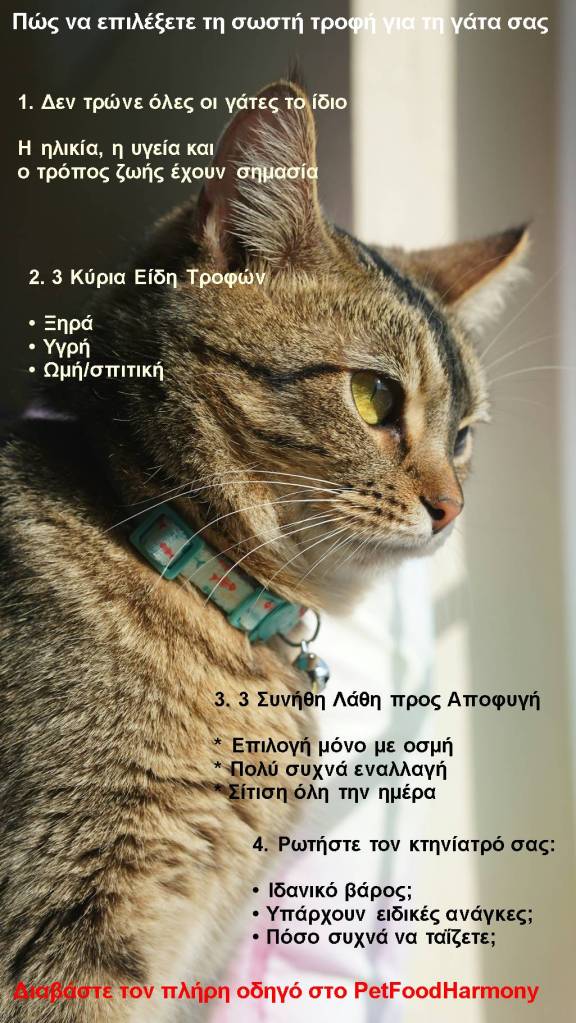 Πώς να επιλέξετε τη σωστή τροφή για τη γάτα σας

1. Δεν τρώνε όλες οι γάτες το ίδιο

Η ηλικία, η υγεία και ο τρόπος ζωής έχουν σημασία

2. 3 Κύρια Είδη Τροφών

• Ξηρά
• Υγρή
• Ωμή/σπιτική

3. 3 Συνήθη Λάθη προς Αποφυγή

* Επιλογή μόνο με οσμή
* Πολύ συχνά εναλλαγή
* Σίτιση όλη την ημέρα

4. Ρωτήστε τον κτηνίατρό σας:

• Ιδανικό βάρος;
• Υπάρχουν ειδικές ανάγκες;
• Πόσο συχνά να ταΐζετε;

Διαβάστε τον πλήρη οδηγό στο PetFoodHarmony