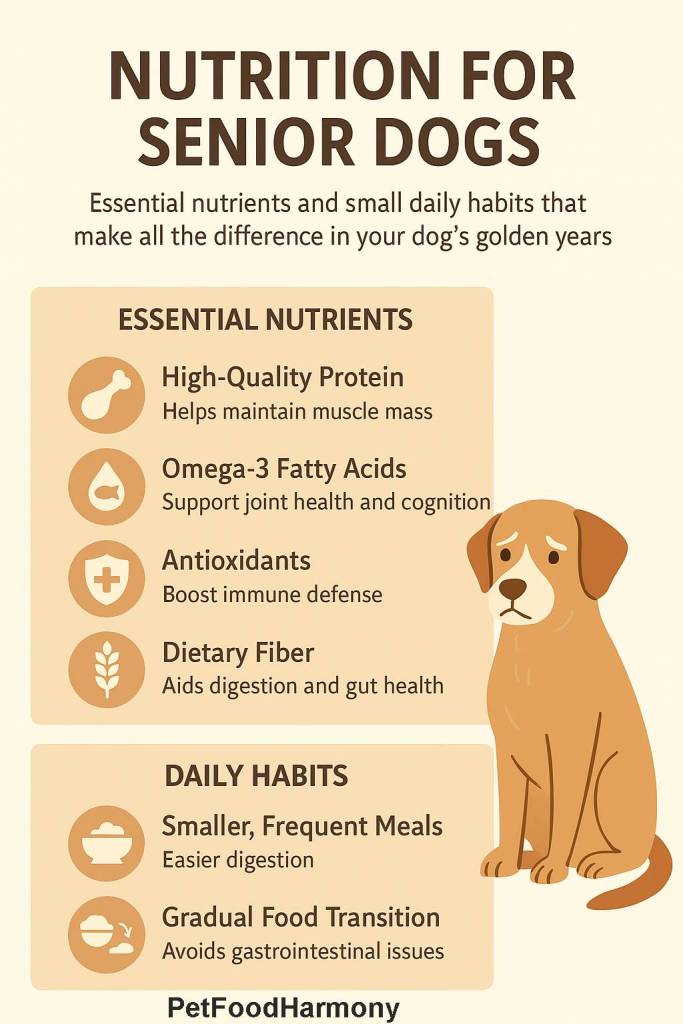 NUTRITION FOR SENIOR DOGS

Essential nutrients and small daily habits that make all the difference in your dog's golden years

ESSENTIAL NUTRIENTS

High-Quality Protein
Helps maintain muscle mass

Omega-3 Fatty Acids
Support joint health and cognition

Antioxidants
Boost immune defense

Dietary Fiber
Aids digestion and gut health

DAILY HABITS

Smaller, Frequent Meals
Easier digestion

Gradual Food Transition
Avoids gastrointestinal issues

PetFoodHarmony