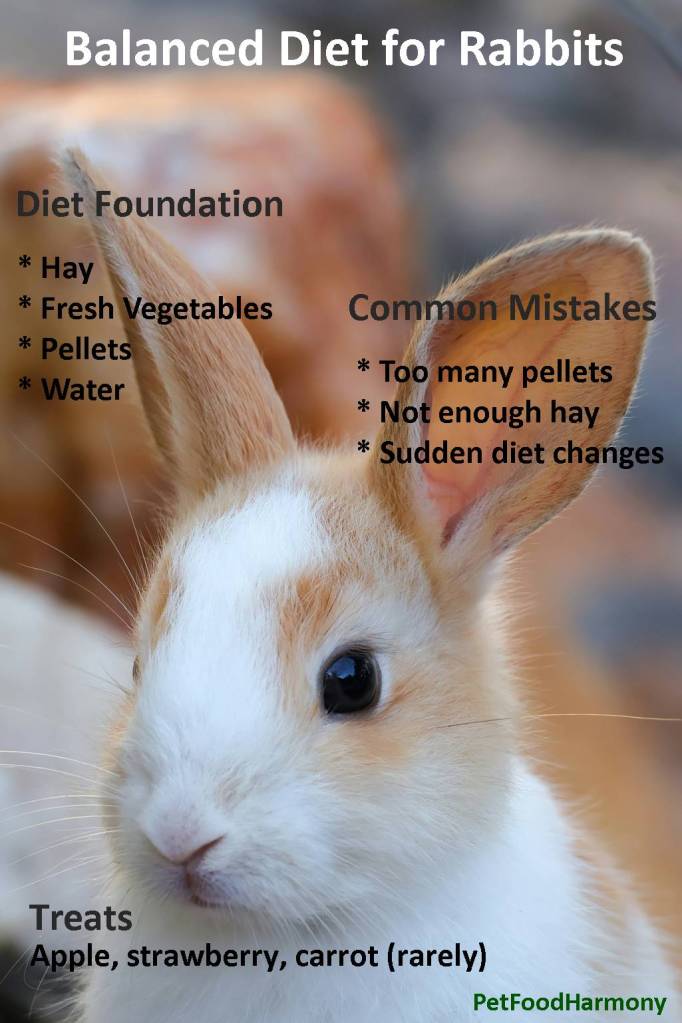 Balanced Diet for Rabbits

Diet Foundation

* Hay
* Fresh Vegetables
* Pellets
* Water

Common Mistakes

* Too many pellets
* Not enough hay
* Sudden diet changes

Treats
Apple, strawberry, carrot (rarely)

PetFoodHarmony