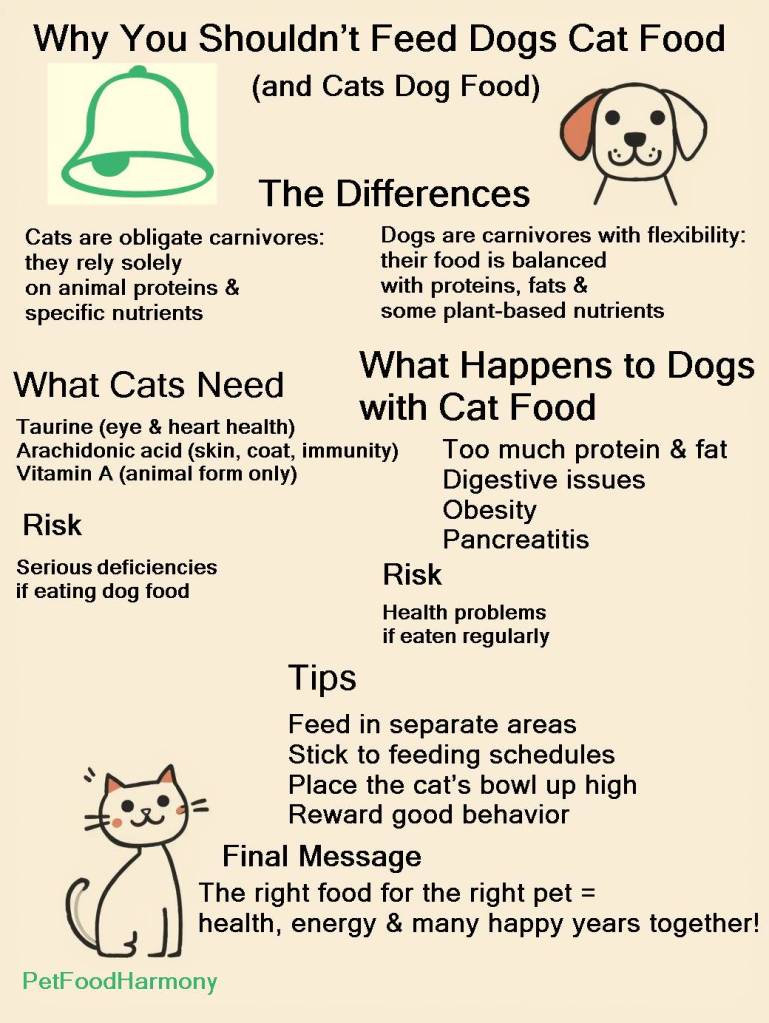 Why You Shouldn't Feed Dogs Cat Food

(and Cats Dog Food)

The Differences

Cats are obligate carnivores: they rely solely on animal proteins & specific nutrients

Dogs are carnivores with flexibility: their food is balanced with proteins, fats & some plant-based nutrients

What Cats Need

Taurine (eye & heart health)
Arachidonic acid (skin, coat, immunity)
Vitamin A (animal form only)

Risk

Serious deficiencies if eating dog food

What Happens to Dogs with Cat Food

Too much protein & fat
Digestive issues
Obesity
Pancreatitis

Risk

Health problems if eaten regularly

Tips

Feed in separate areas
Stick to feeding schedules
Place the cat's bowl up high
Reward good behavior

Final Message

The right food for the right pet = health, energy & many happy years together!

PetFoodHarmony