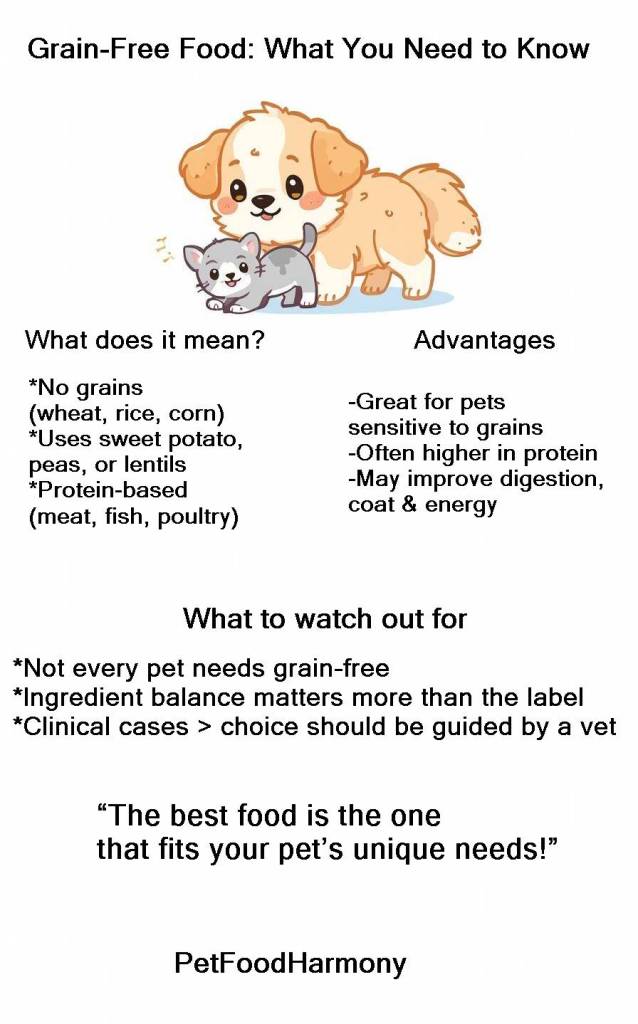 Grain-Free Food: What You Need to Know

What does it mean?

*No grains (wheat, rice, corn)
*Uses sweet potato, peas, or lentils
*Protein-based (meat, fish, poultry)

Advantages

-Great for pets sensitive to grains
-Often higher in protein
-May improve digestion, coat & energy

What to watch out for

*Not every pet needs grain-free
*Ingredient balance matters more than the label
*Clinical cases > choice should be guided by a vet

“The best food is the one that fits your pet’s unique needs!”

PetFoodHarmony