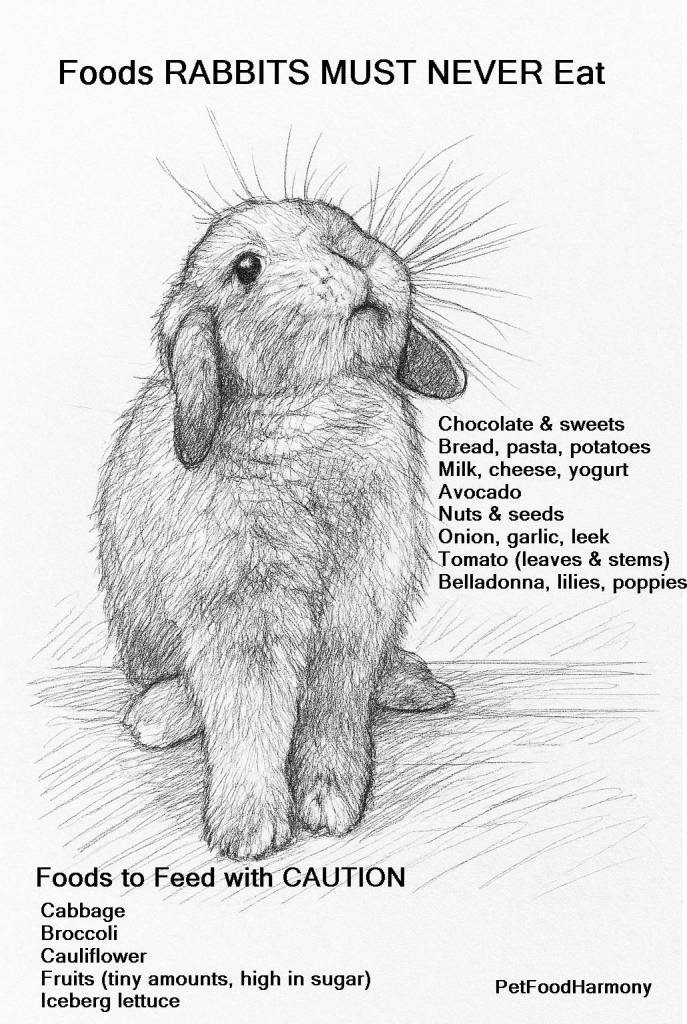 Foods RABBITS MUST NEVER Eat

Chocolate & sweets
Bread, pasta, potatoes
Milk, cheese, yogurt
Avocado
Nuts & seeds
Onion, garlic, leek
Tomato (leaves & stems)
Belladonna, lilies, poppies

Foods to Feed with CAUTION
Cabbage
Broccoli
Cauliflower
Fruits (tiny amounts, high in sugar)
Iceberg lettuce

PetFoodHarmony