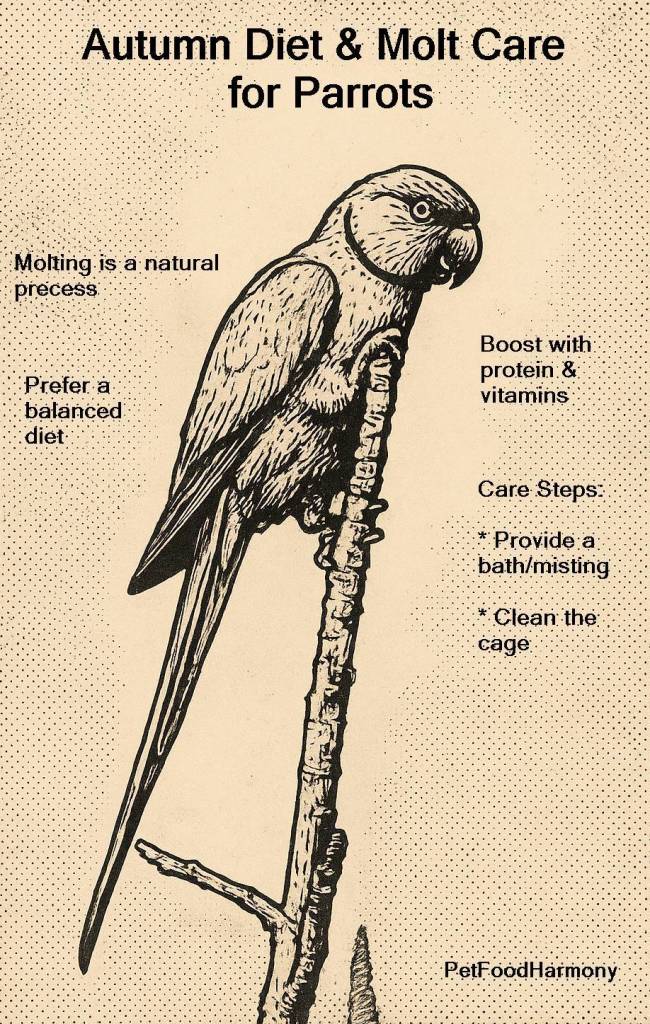 Autumn Diet & Molt Care for Parrots

Molting is a natural precess

Prefer a balanced diet

Boost with protein & vitamins

Care Steps:

* Provide a bath/misting

* Clean the cage

PetFoodHarmony