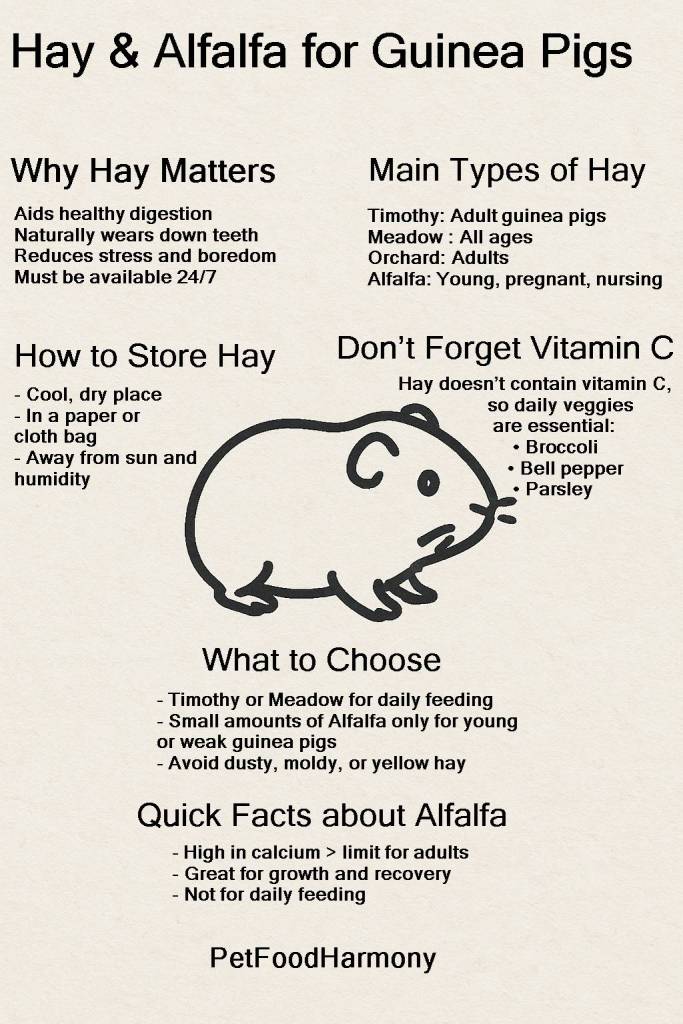 Hay & Alfalfa for Guinea Pigs

Why Hay Matters

Aids healthy digestion
Naturally wears down teeth
Reduces stress and boredom
Must be available 24/7

Main Types of Hay

Timothy: Adult guinea pigs
Meadow : All ages
Orchard: Adults
Alfalfa: Young, pregnant, nursing

How to Store Hay

- Cool, dry place
- In a paper or cloth bag
- Away from sun and humidity

Don't Forget Vitamin C

Hay doesn't contain vitamin C, so daily veggies are essential:
• Broccoli
• Bell pepper
• Parsley

What to Choose

- Timothy or Meadow for daily feeding
- Small amounts of Alfalfa only for young or weak guinea pigs
- Avoid dusty, moldy, or yellow hay

Quick Facts about Alfalfa

- High in calcium > limit for adults
- Great for growth and recovery
- Not for daily feeding

PetFoodHarmony