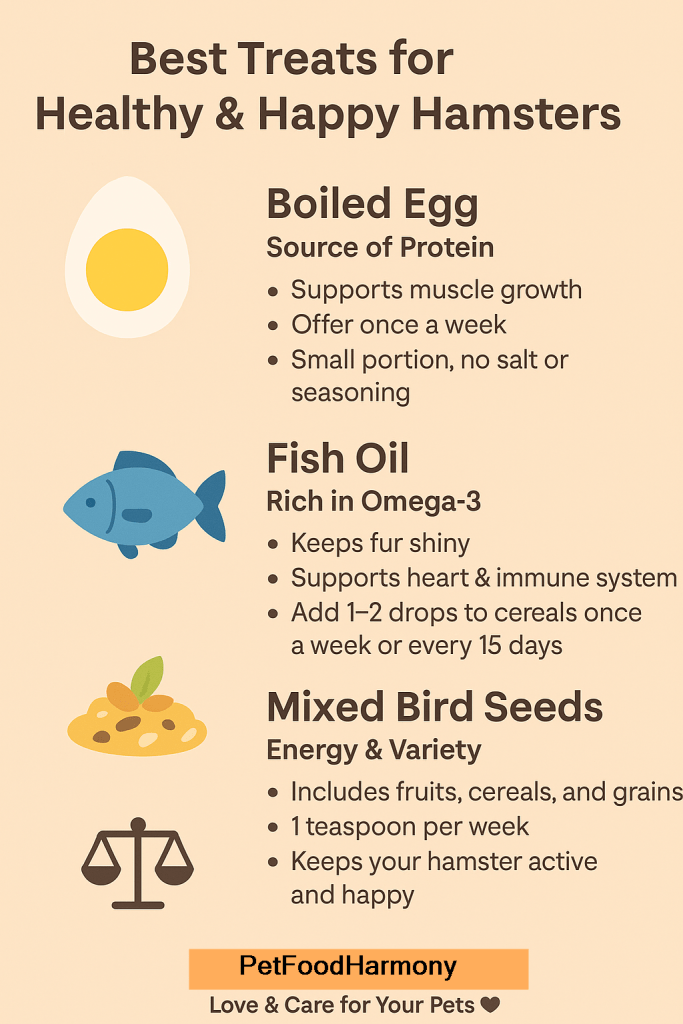 Best Treats for Healthy & Happy Hamsters

Boiled Egg
Source of Protein
• Supports muscle growth
• Offer once a week
• Small portion, no salt or seasoning

Fish Oil
Rich in Omega-3
• Keeps fur shiny
• Supports heart & immune system
• Add 1–2 drops to cereals once a week or every 15 days

Mixed Bird Seeds
Energy & Variety
• Includes fruits, cereals, and grains
• 1 teaspoon per week
• Keeps your hamster active and happy

PetFoodHarmony
Love & Care for Your Pets ❤