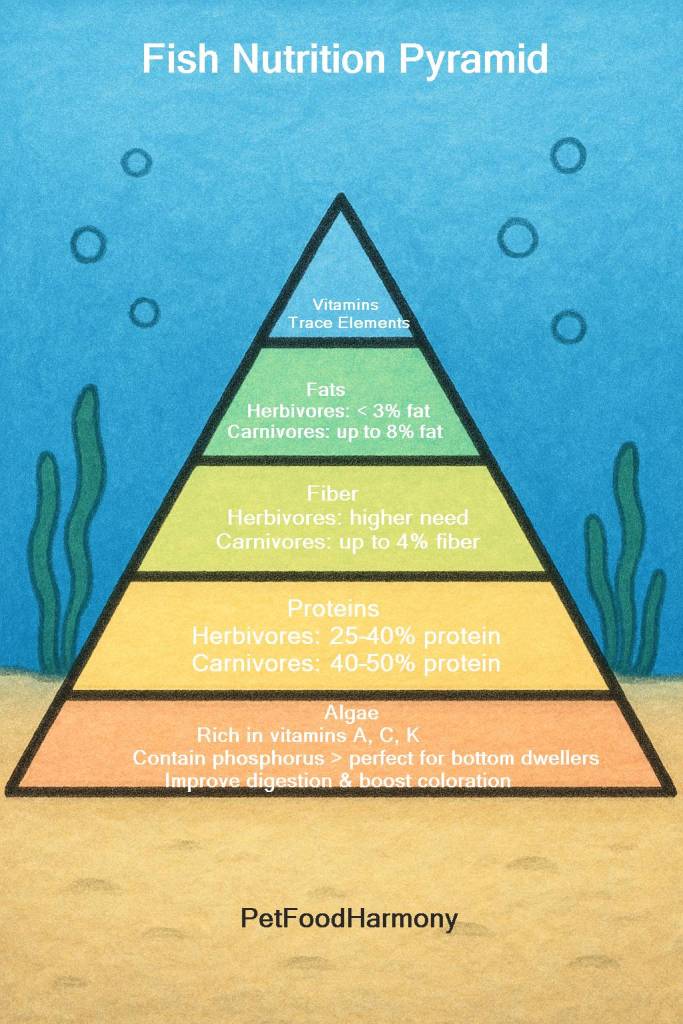 Fish Nutrition Pyramid

Vitamins
Trace Elements

Fats
Herbivores: < 3% fat
Carnivores: up to 8% fat

Fiber
Herbivores: higher need
Carnivores: up to 4% fiber

Proteins
Herbivores: 25-40% protein
Carnivores: 40-50% protein

Algae
Rich in vitamins A, C, K
Contain phosphorus > perfect for bottom dwellers
Improve digestion & boost coloration

PetFoodHarmony