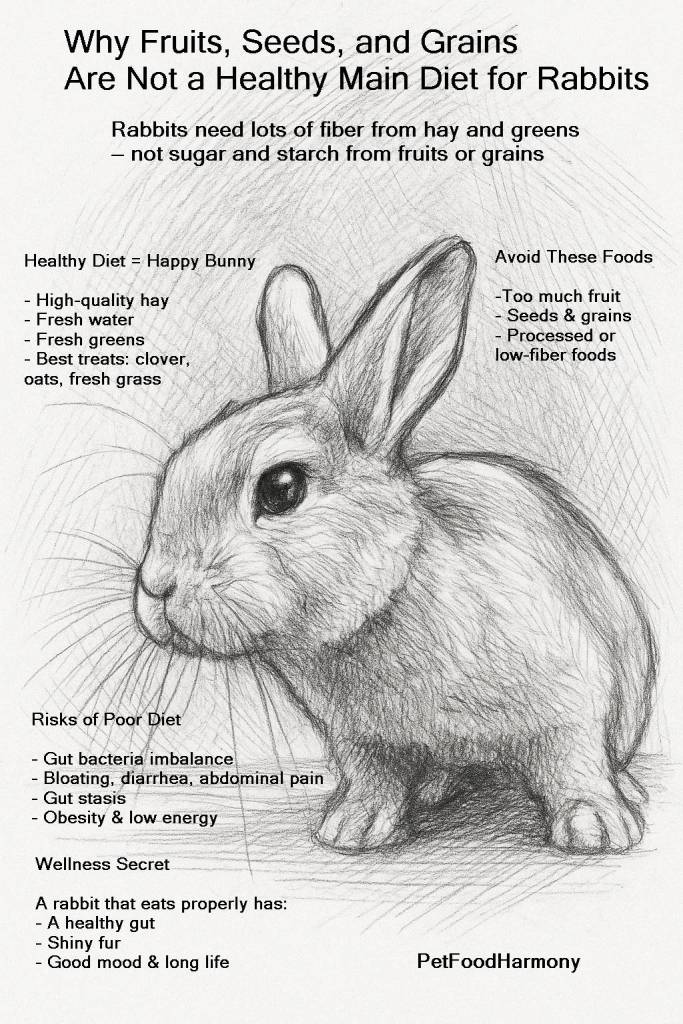 Why Fruits, Seeds, and Grains Are Not a Healthy Main Diet for Rabbits

Rabbits need lots of fiber from hay and greens – not sugar and starch from fruits or grains

Healthy Diet = Happy Bunny

- High-quality hay
- Fresh water
- Fresh greens
- Best treats: clover, oats, fresh grass

Avoid These Foods

-Too much fruit
- Seeds & grains
- Processed or low-fiber foods

Risks of Poor Diet

- Gut bacteria imbalance
- Bloating, diarrhea, abdominal pain
- Gut stasis
- Obesity & low energy

Wellness Secret

A rabbit that eats properly has:
- A healthy gut
- Shiny fur
- Good mood & long life

PetFoodHarmony