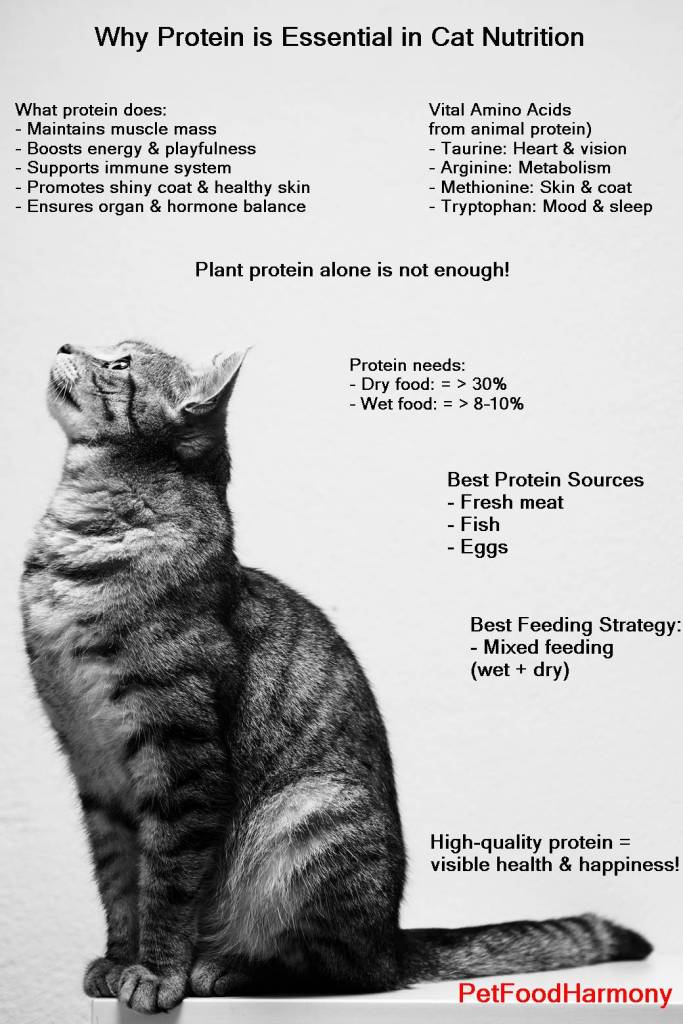 Why Protein is Essential in Cat Nutrition

What protein does:
- Maintains muscle mass
- Boosts energy & playfulness
- Supports immune system
- Promotes shiny coat & healthy skin
- Ensures organ & hormone balance

Vital Amino Acids
from animal protein)
- Taurine: Heart & vision
- Arginine: Metabolism
- Methionine: Skin & coat
- Tryptophan: Mood & sleep

Plant protein alone is not enough!

Protein needs:
- Dry food: = > 30%
- Wet food: = > 8-10%

Best Protein Sources
- Fresh meat
- Fish
- Eggs

Best Feeding Strategy:
- Mixed feeding
(wet + dry)

High-quality protein =
visible health & happiness!

PetFoodHarmony