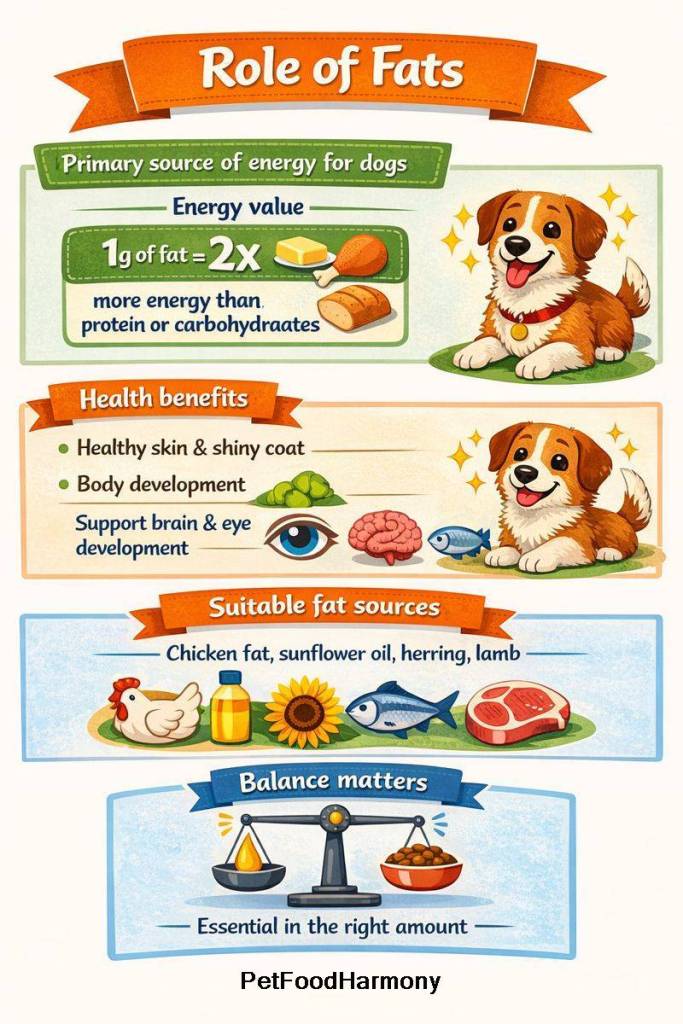 Role of Fats

Primary source of energy for dogs

Energy value

1g of fat = 2x

more energy than protein or carbohydraates

Health benefits

Healthy skin & shiny coat

Body development

Support brain & eye development

Suitable fat sources

Chicken fat, sunflower oil, herring, lamb

Balance matters

Essential in the right amount

PetFoodHarmony