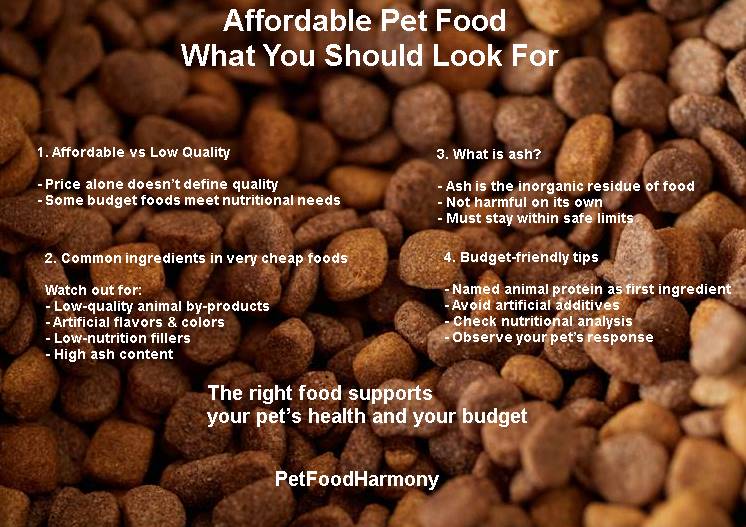 Affordable Pet Food
What You Should Look For

1. Affordable vs Low Quality

- Price alone doesn't define quality
- Some budget foods meet nutritional needs

2. Common ingredients in very cheap foods

Watch out for:
- Low-quality animal by-products
- Artificial flavors & colors
- Low-nutrition fillers
- High ash content

3. What is ash?

- Ash is the inorganic residue of food
- Not harmful on its own
- Must stay within safe limits

4. Budget-friendly tips

- Named animal protein as first ingredient
- Avoid artificial additives
- Check nutritional analysis
- Observe your pet's response

The right food supports
your pet's health and your budget

PetFoodHarmony